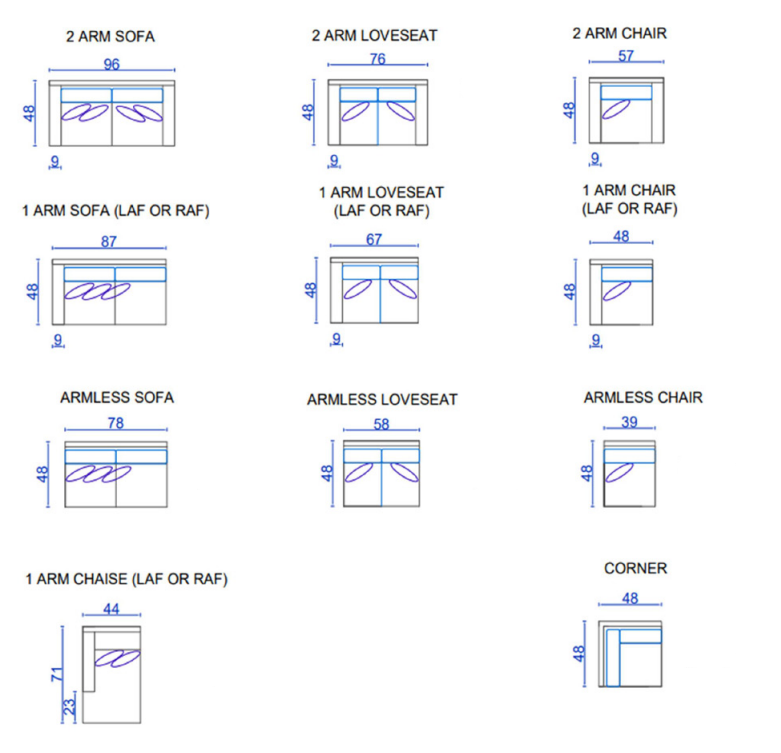 2 ARM SOFA
96
48
9

2 ARM LOVESEAT
76
48
9

2 ARM CHAIR
57
48
9

1 ARM SOFA (LAF OR RAF)
87
48
9

1 ARM LOVESEAT (LAF OR RAF)
67
48
9

1 ARM CHAIR (LAF OR RAF)
48
48
9

ARMLESS SOFA
78
48

ARMLESS LOVESEAT
58
48

ARMLESS CHAIR
39
48

1 ARM CHAISE (LAF OR RAF)
44
71
23

CORNER
48
48